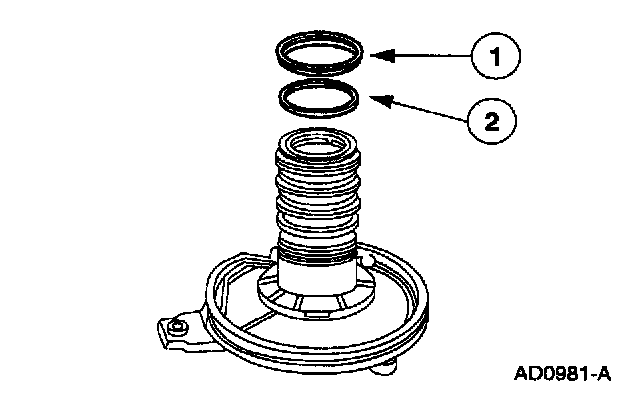 1
2
AD0981-A