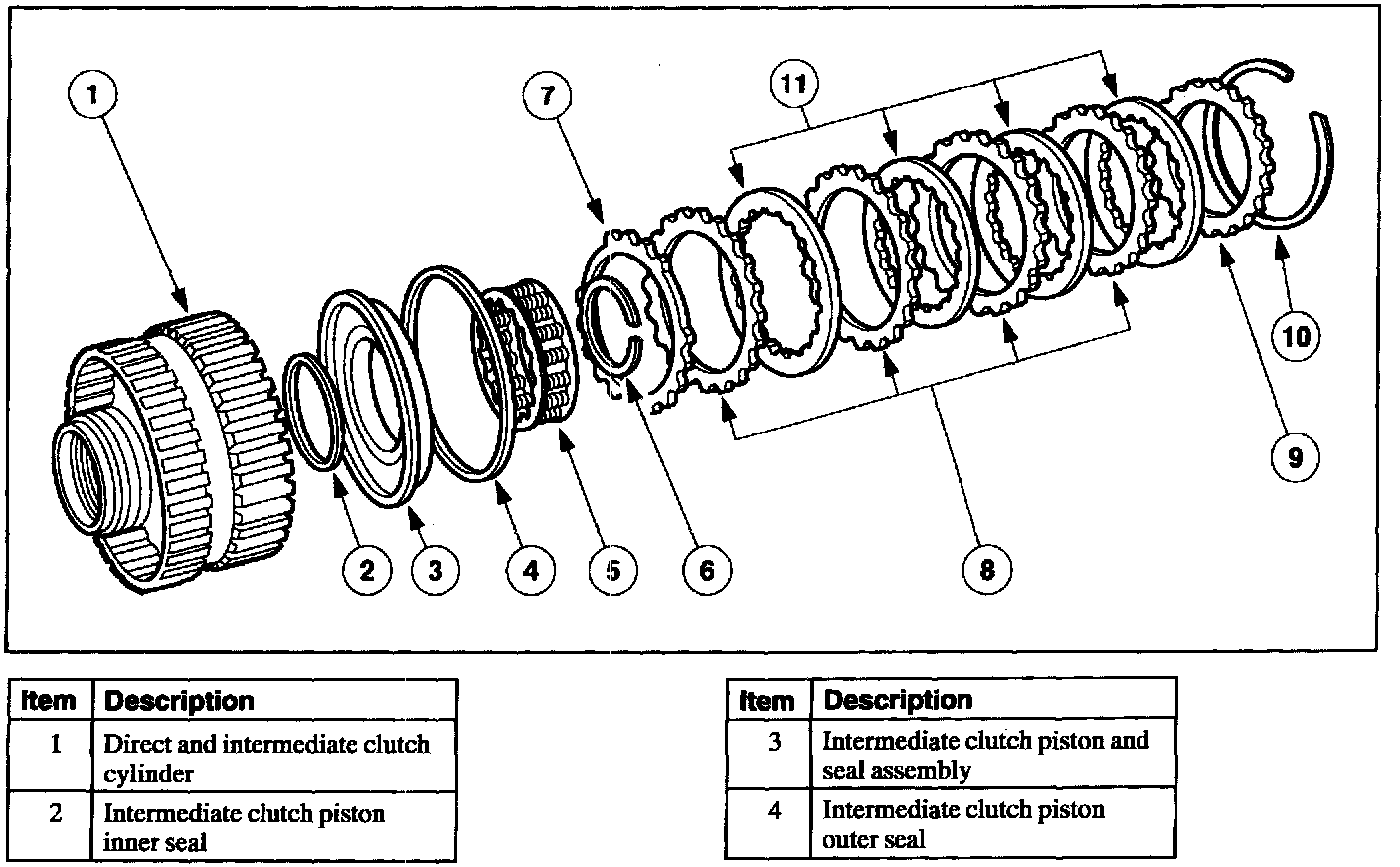 1

7

11

10

9

2

3

4

5

6

8

| Item | Description |
|---|---|
| 1 | Direct and intermediate clutch cylinder |
| 2 | Intermediate clutch piston inner seal |

| Item | Description |
|---|---|
| 3 | Intermediate clutch piston and seal assembly |
| 4 | Intermediate clutch piston outer seal |