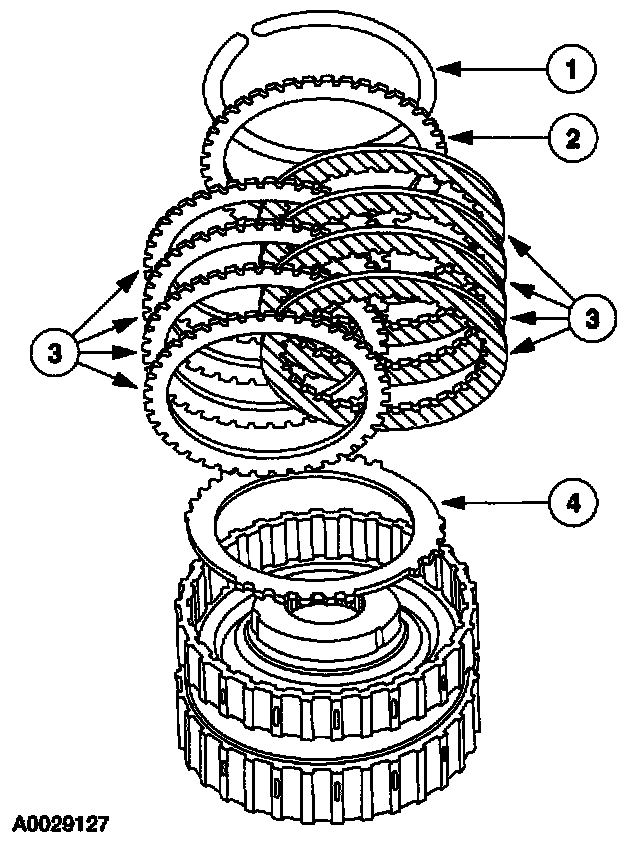 1
2
3
3
4
A0029127