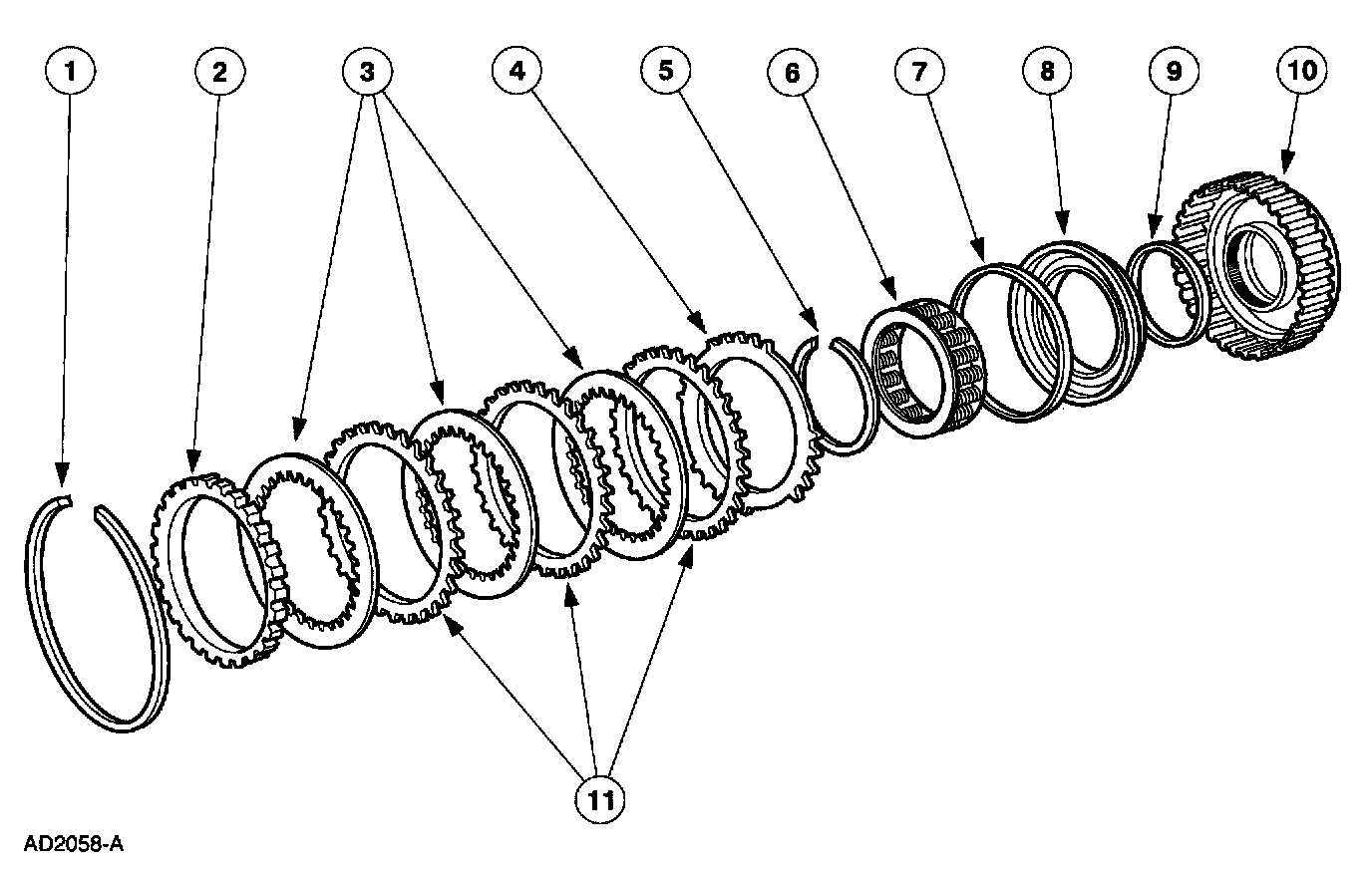 1
2
3
4
5
6
7
8
9
10
11
AD2058-A