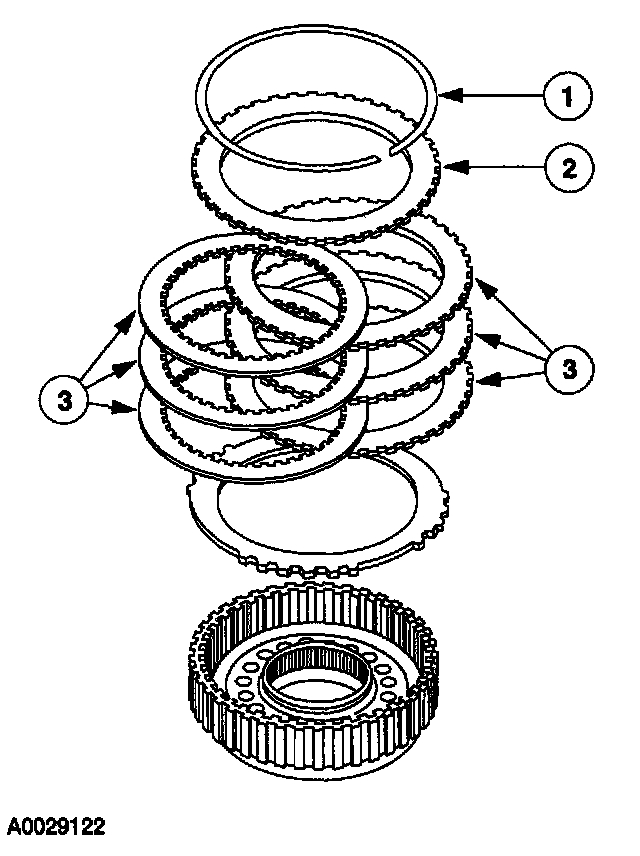 1
2
3
3
A0029122