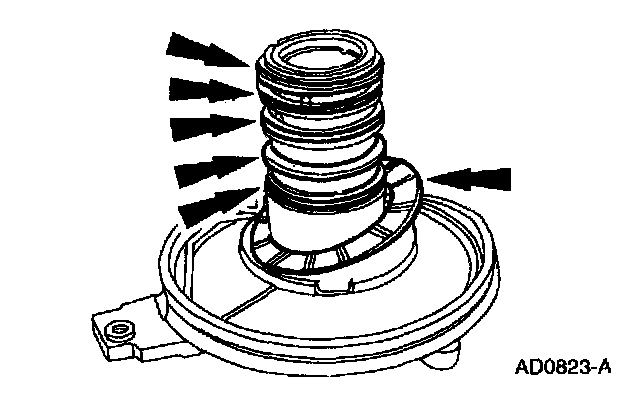 AD0823-A