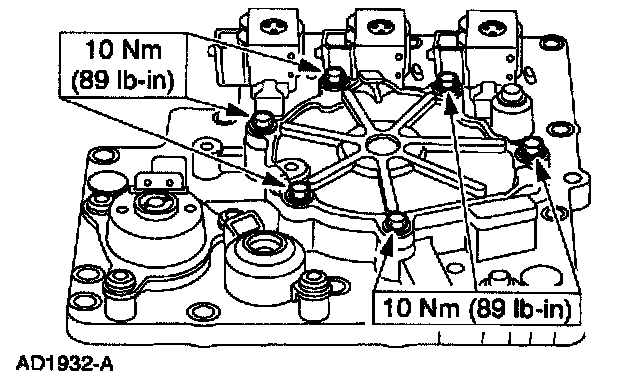 10 Nm
(89 lb-in)

10 Nm (89 lb-in)

AD1932-A