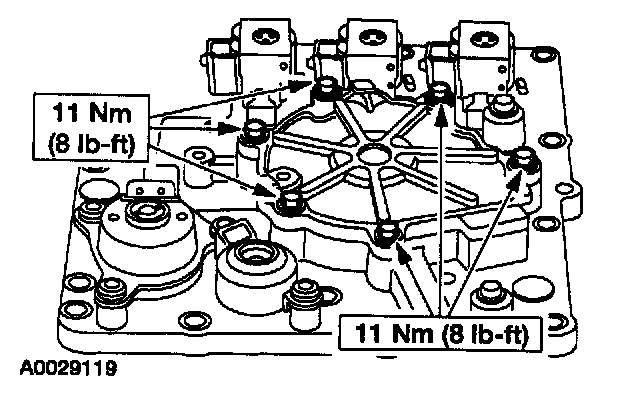 11 Nm
(8 lb-ft)

11 Nm (8 lb-ft)

A0029119