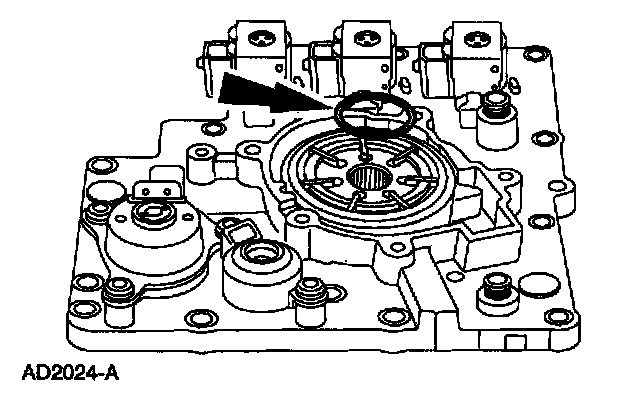 AD2024-A