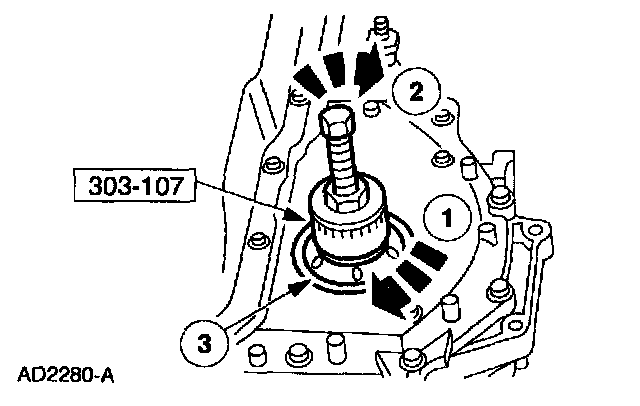 2

303-107

1

3

AD2280-A