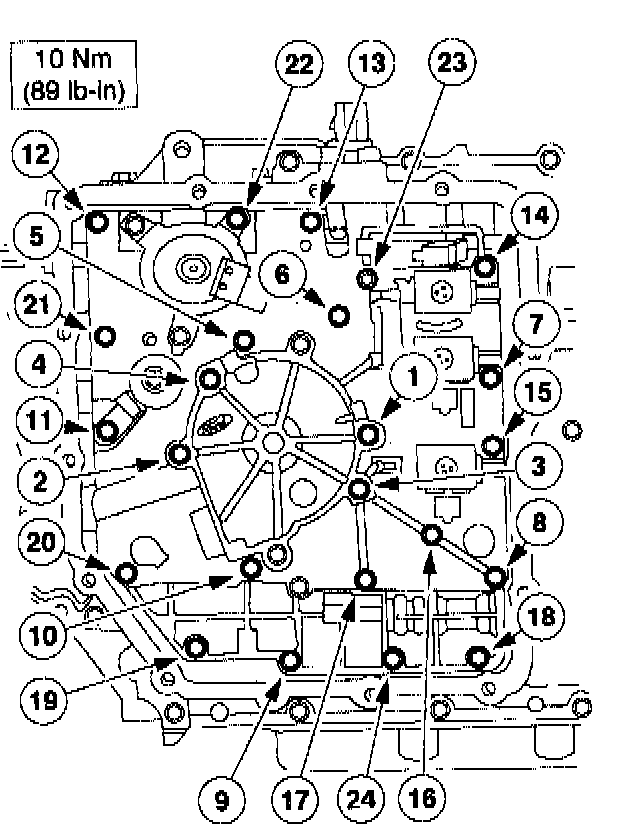 10 Nm
(89 lb-in)

22
13
23
12
14
5
6
21
7
4
1
11
15
2
3
20
8
10
18
19
9
17
24
16