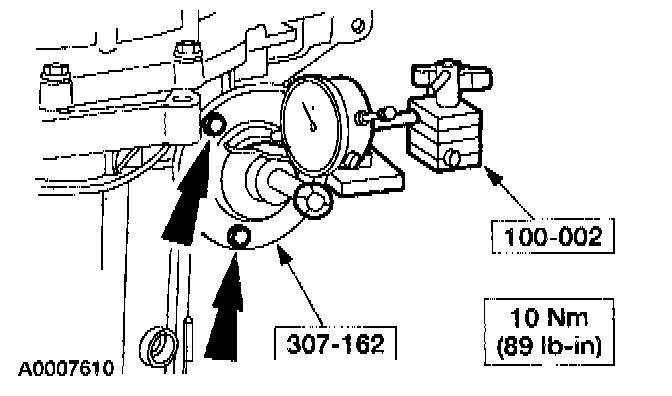 100-002

10 Nm
(89 lb-in)

307-162

A0007610