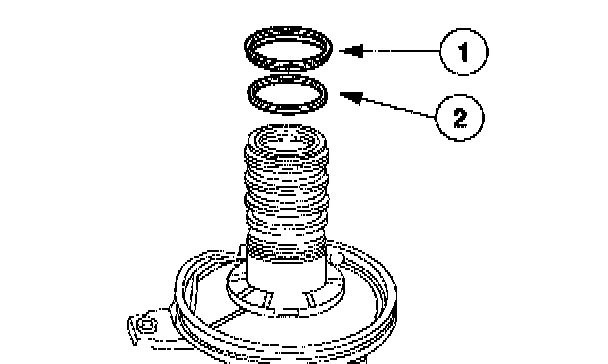 1

2