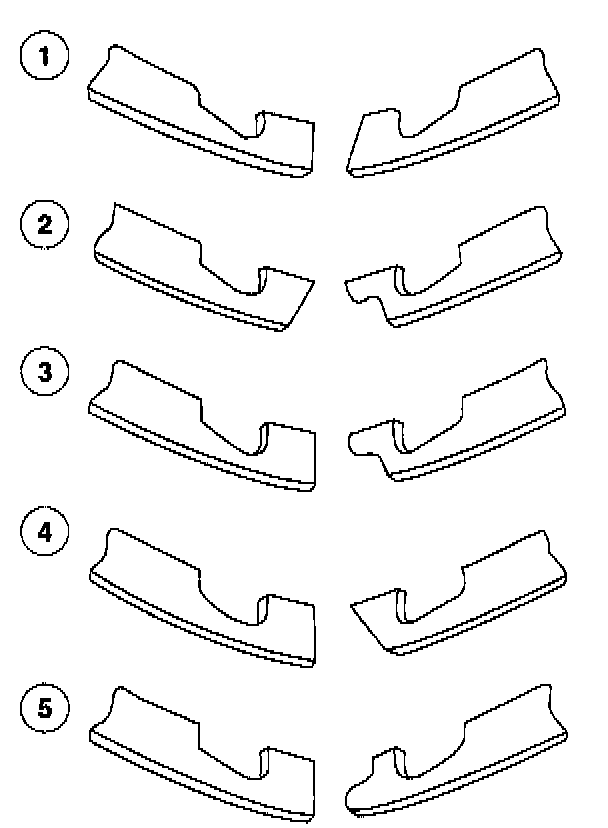 1

2

3

4

5