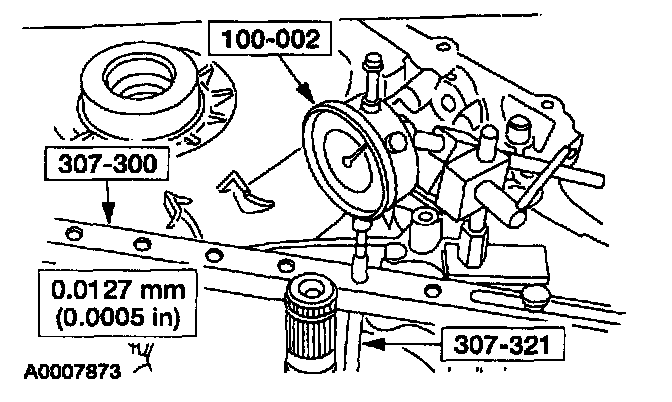 100-002

307-300

0.0127 mm
(0.0005 in)

307-321

A0007873