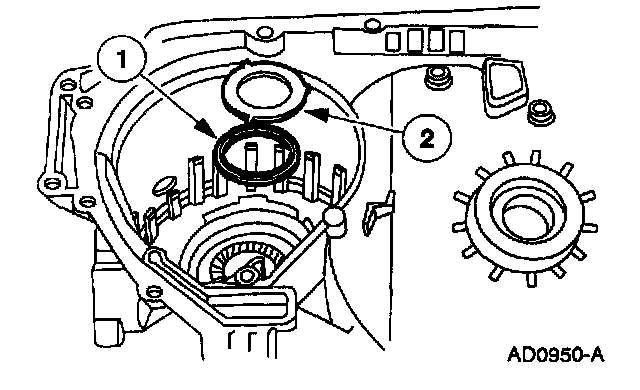 1
2
AD0950-A