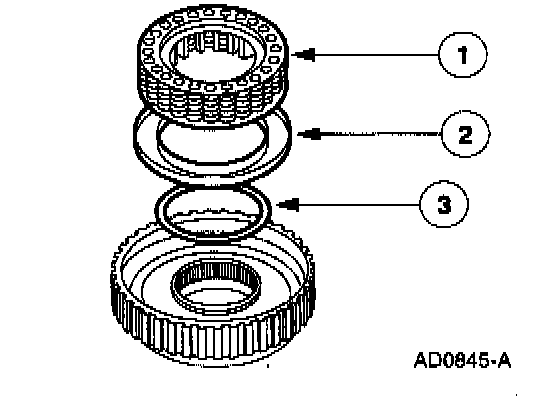 1
2
3
AD0845-A