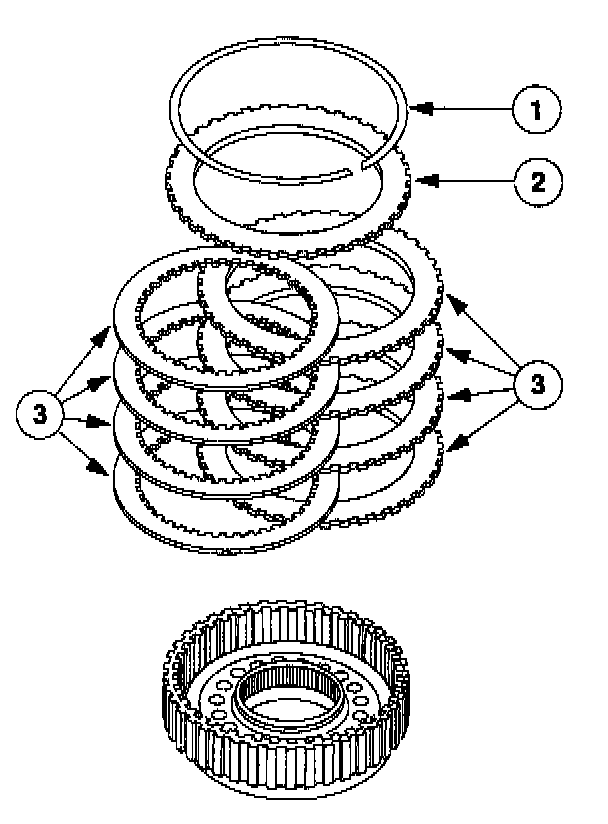 1
2
3
3