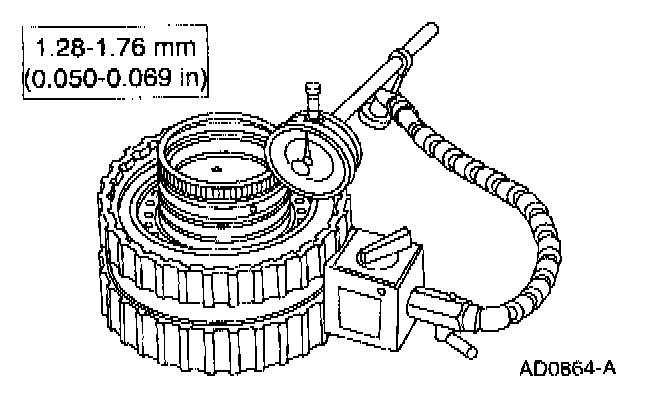 1.28-1.76 mm
(0.050-0.069 in)

AD0864-A