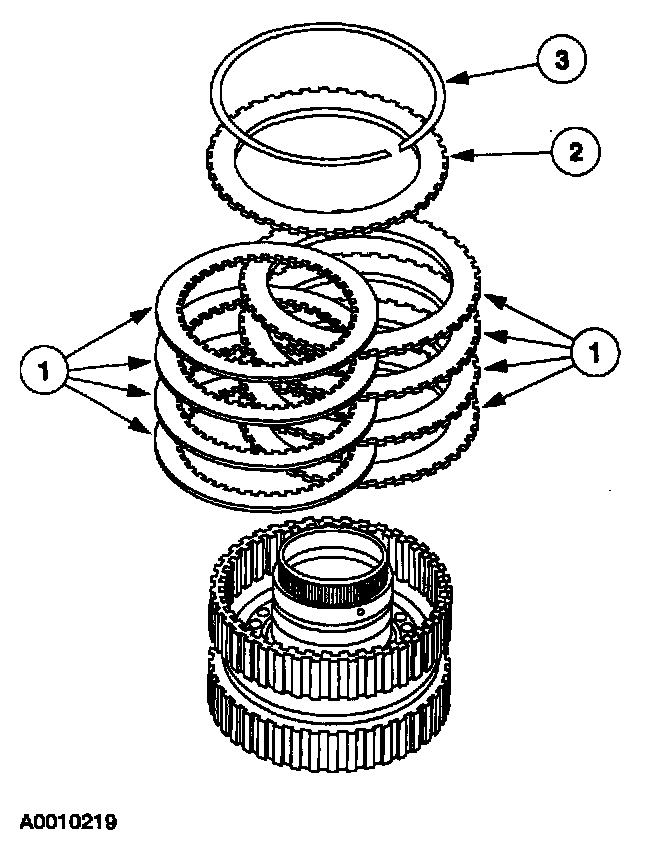 3
2
1
1
A0010219