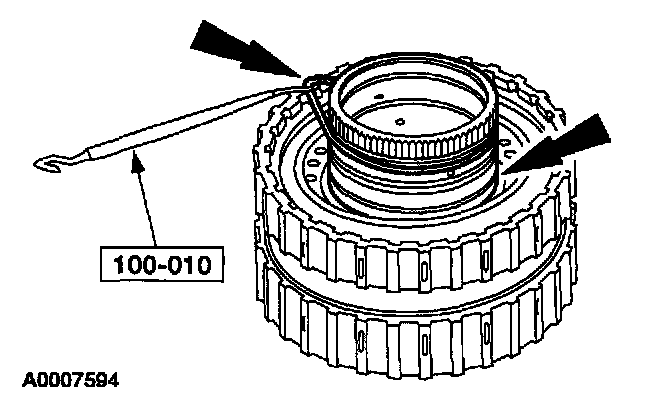 100-010

A0007594