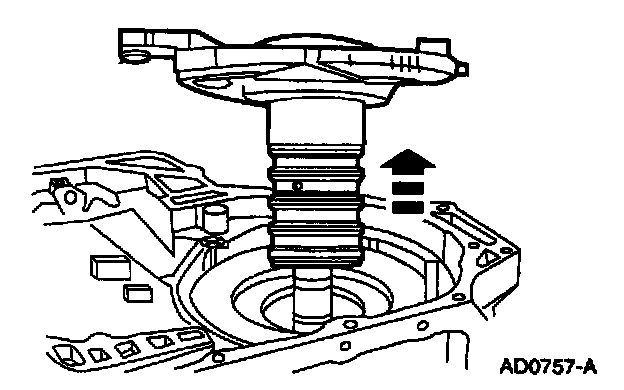 AD0757-A