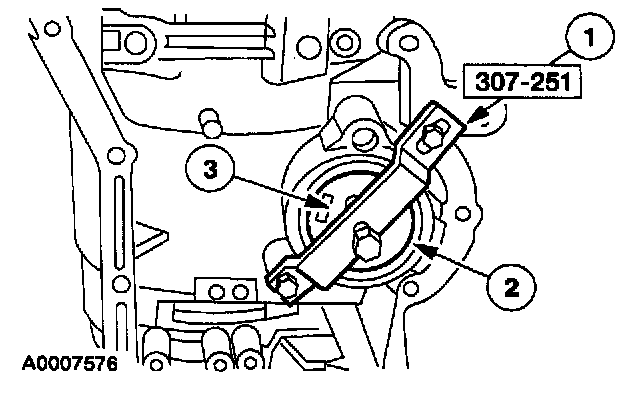 1
307-251
3
2
A0007576