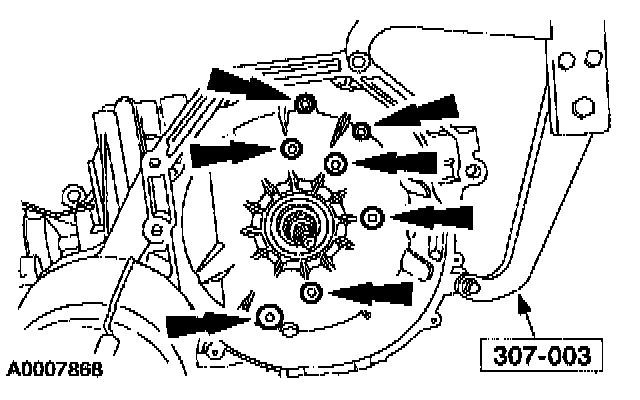 A0007868

307-003