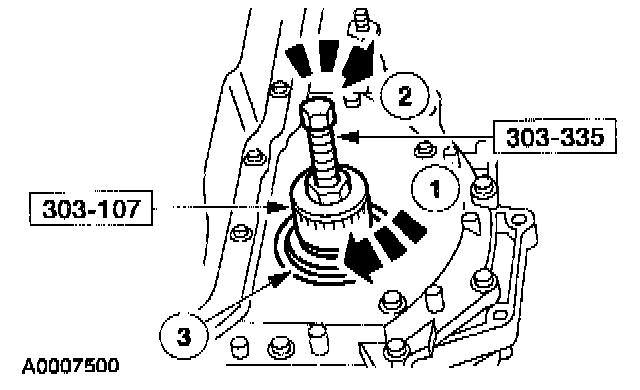 2
303-335
1
303-107
3
A0007500