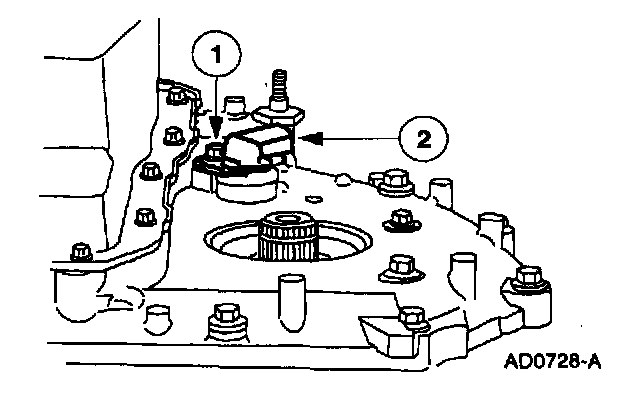 1
2
AD0728-A