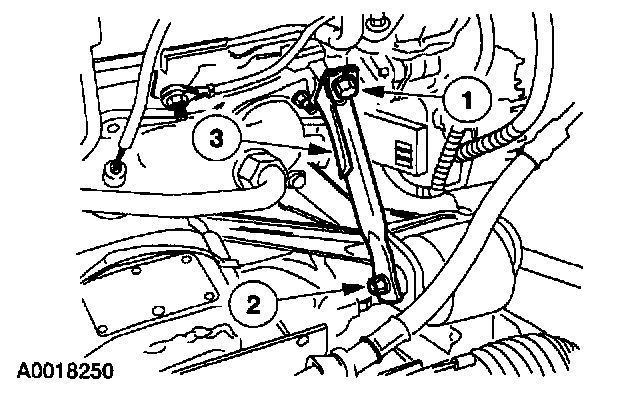 1
3
2
A0018250