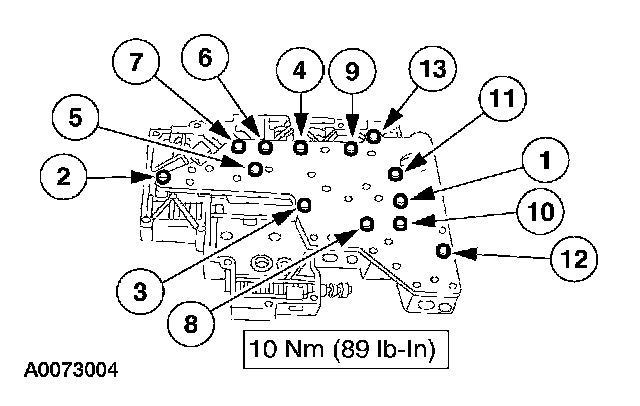 7
6
4
9
13
11
5
2
1
10
12
3
8
10 Nm (89 lb-In)
A0073004