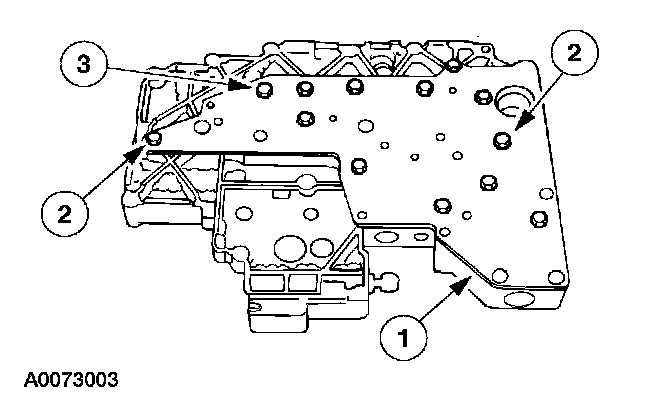 3
2
2
1
A0073003