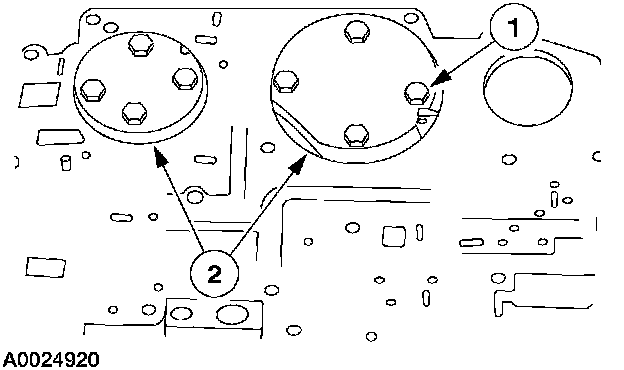 1
2
A0024920