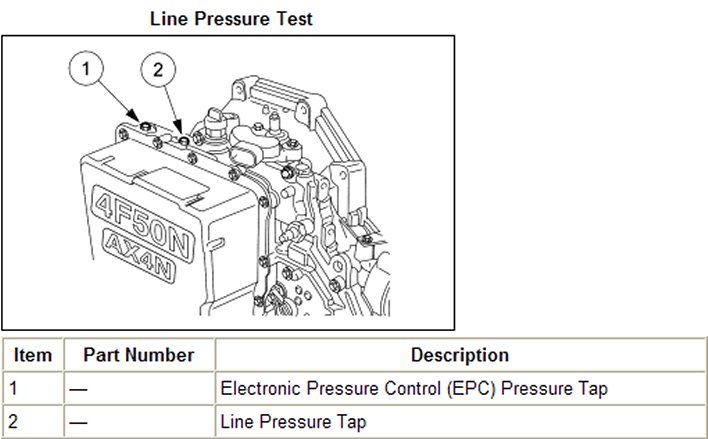 Line Pressure Test

1
2
4F50N
AX4N

| Item | Part Number | Description |
|---|---|---|
| 1 | — | Electronic Pressure Control (EPC) Pressure Tap |
| 2 | — | Line Pressure Tap |