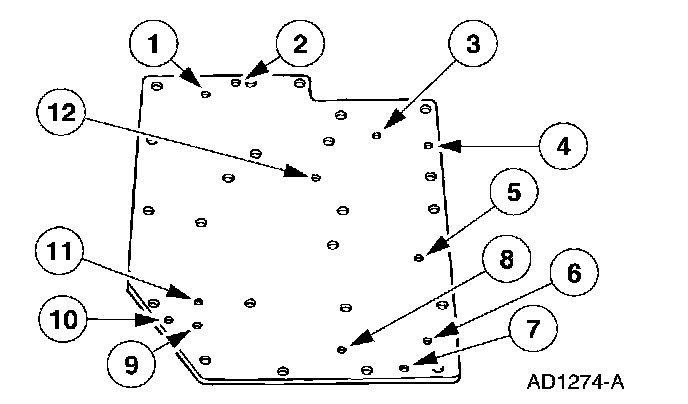 1
2
3
12
4
5
11
8
6
10
7
9
AD1274-A