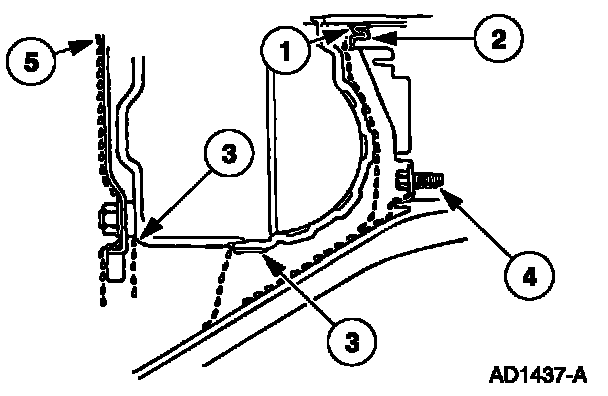 5
1
2
3
4
3
AD1437-A