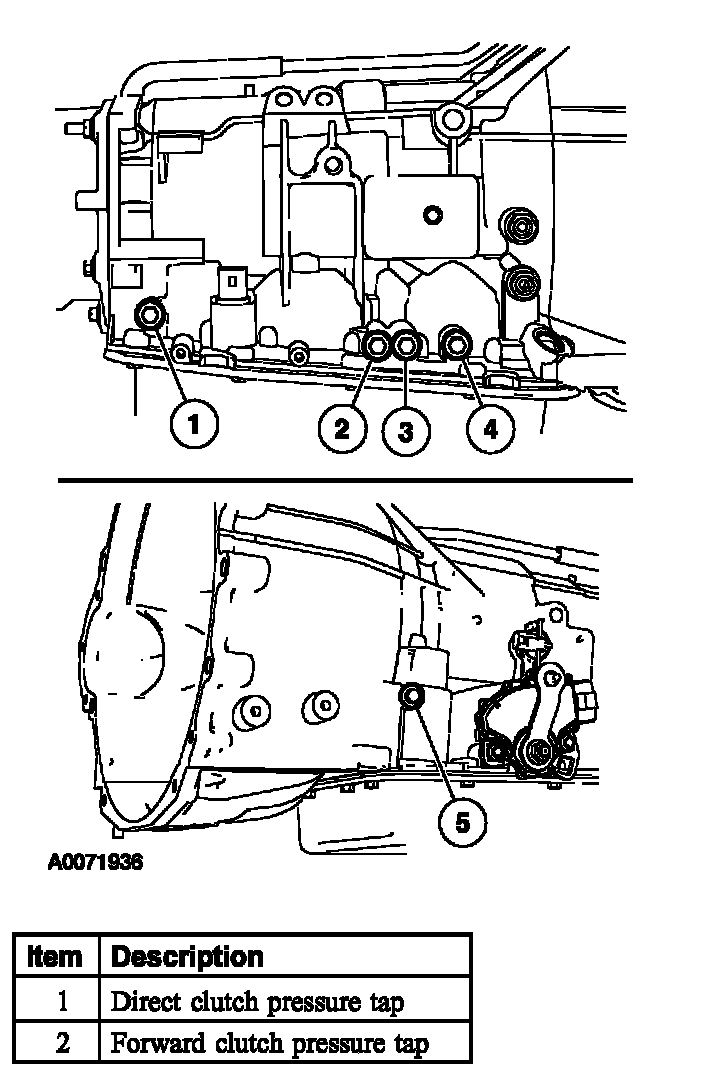 1

2

3

4

5

A0071936

| Item | Description |
|---|---|
| 1 | Direct clutch pressure tap |
| 2 | Forward clutch pressure tap |