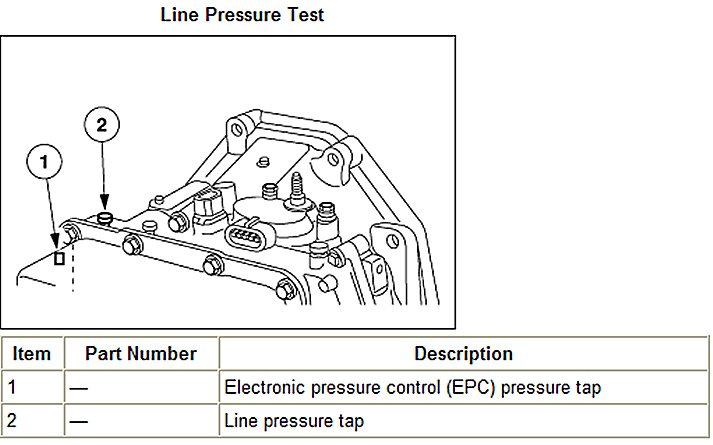 Line Pressure Test

2

1

| Item | Part Number | Description |
|---|---|---|
| 1 | — | Electronic pressure control (EPC) pressure tap |
| 2 | — | Line pressure tap |