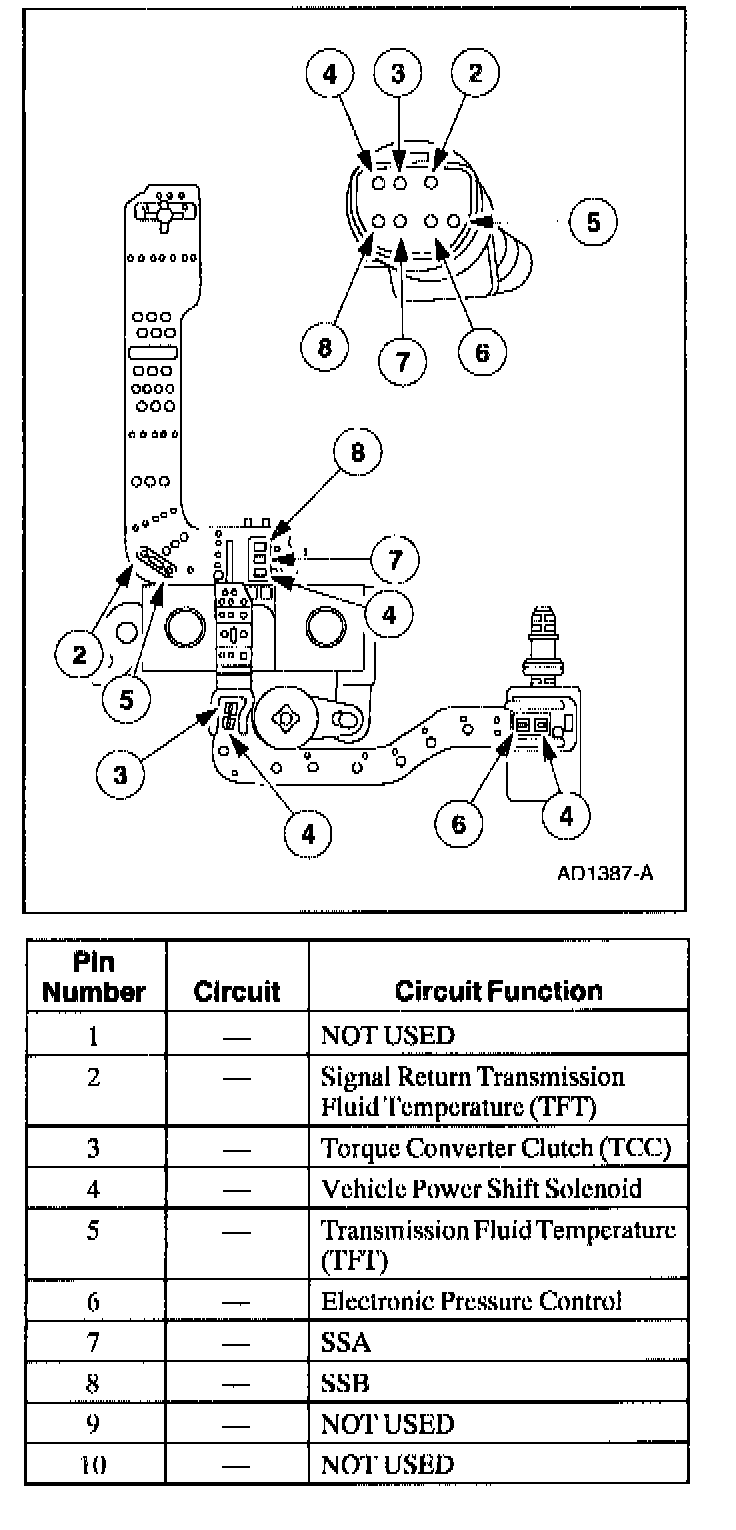 4 3 2

5

8 7 6

8

7

4

2

5

3

4

6

4

AD1387-A

| Pin Number | Circuit | Circuit Function |
|---|---|---|
| 1 | — | NOT USED |
| 2 | — | Signal Return Transmission Fluid Temperature (TFT) |
| 3 | — | Torque Converter Clutch (TCC) |
| 4 | — | Vehicle Power Shift Solenoid |
| 5 | — | Transmission Fluid Temperature (TFT) |
| 6 | — | Electronic Pressure Control |
| 7 | — | SSA |
| 8 | — | SSB |
| 9 | — | NOT USED |
| 10 | — | NOT USED |