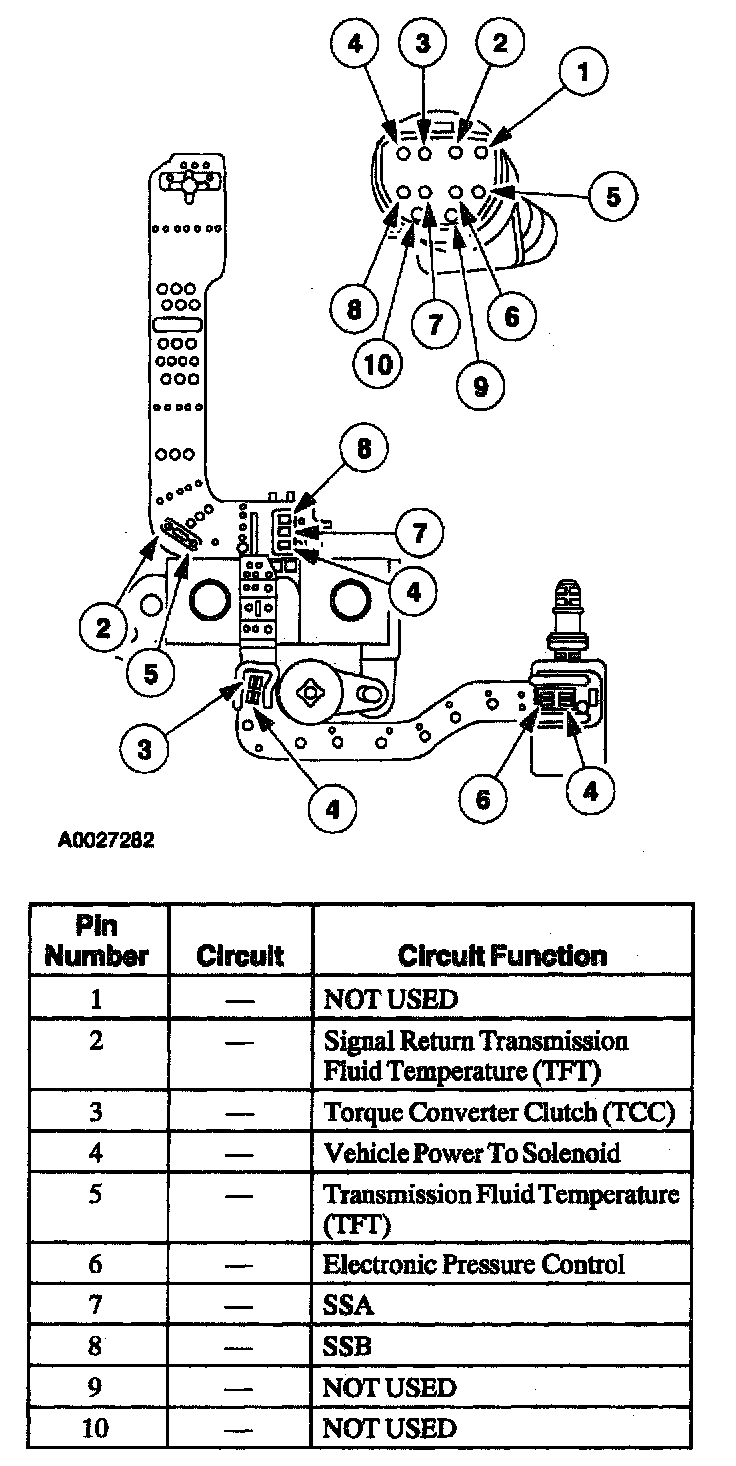 4 3 2 1
5
8 7 6
10 9
8
7
4
2
5
3
4
6
4

A0027282

| Pin Number | Circuit | Circuit Function |
|---|---|---|
| 1 | — | NOT USED |
| 2 | — | Signal Return Transmission Fluid Temperature (TFT) |
| 3 | — | Torque Converter Clutch (TCC) |
| 4 | — | Vehicle Power To Solenoid |
| 5 | — | Transmission Fluid Temperature (TFT) |
| 6 | — | Electronic Pressure Control |
| 7 | — | SSA |
| 8 | — | SSB |
| 9 | — | NOT USED |
| 10 | — | NOT USED |