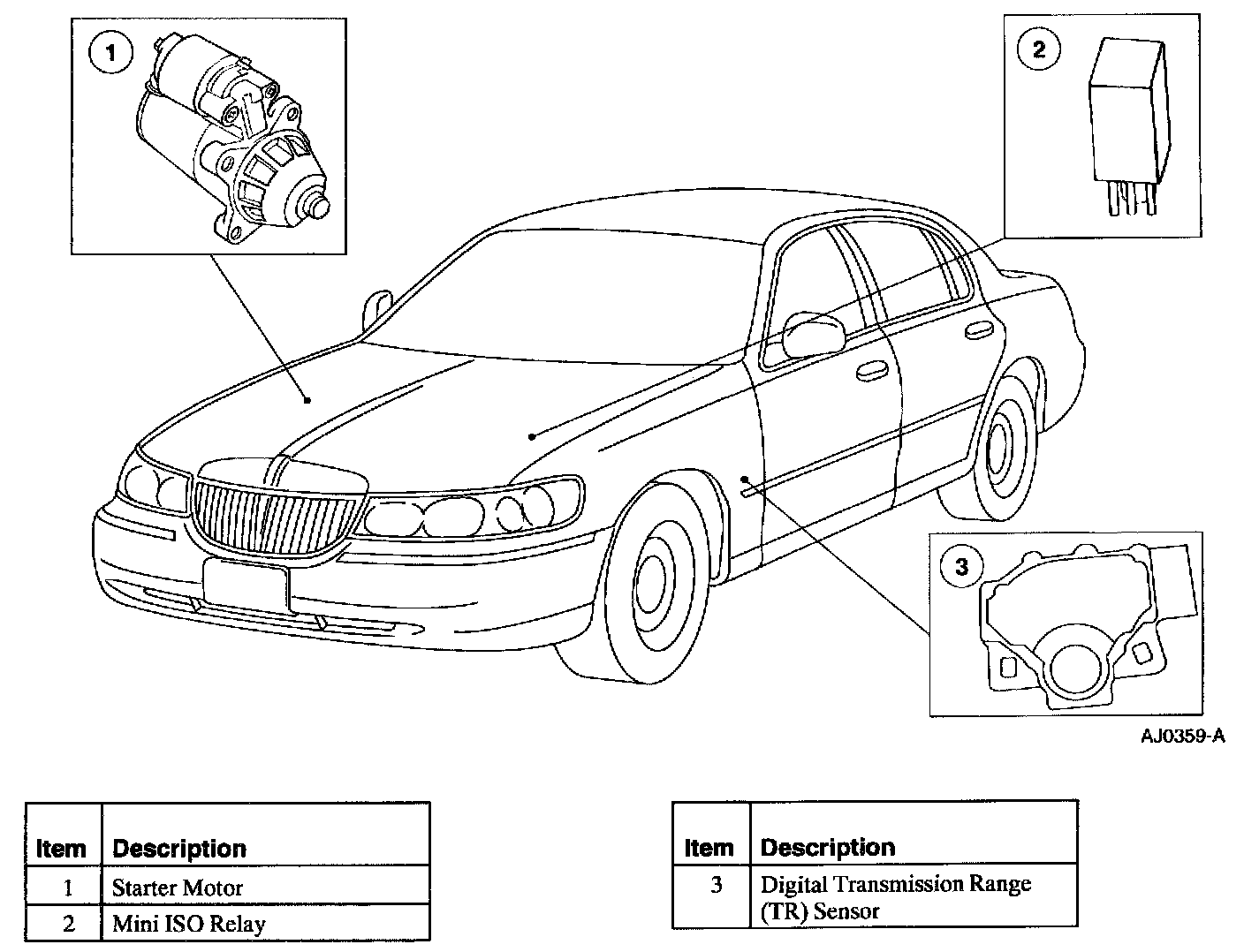 1

2

3

AJ0359-A

| Item | Description |
|---|---|
| 1 | Starter Motor |
| 2 | Mini ISO Relay |

| Item | Description |
|---|---|
| 3 | Digital Transmission Range (TR) Sensor |