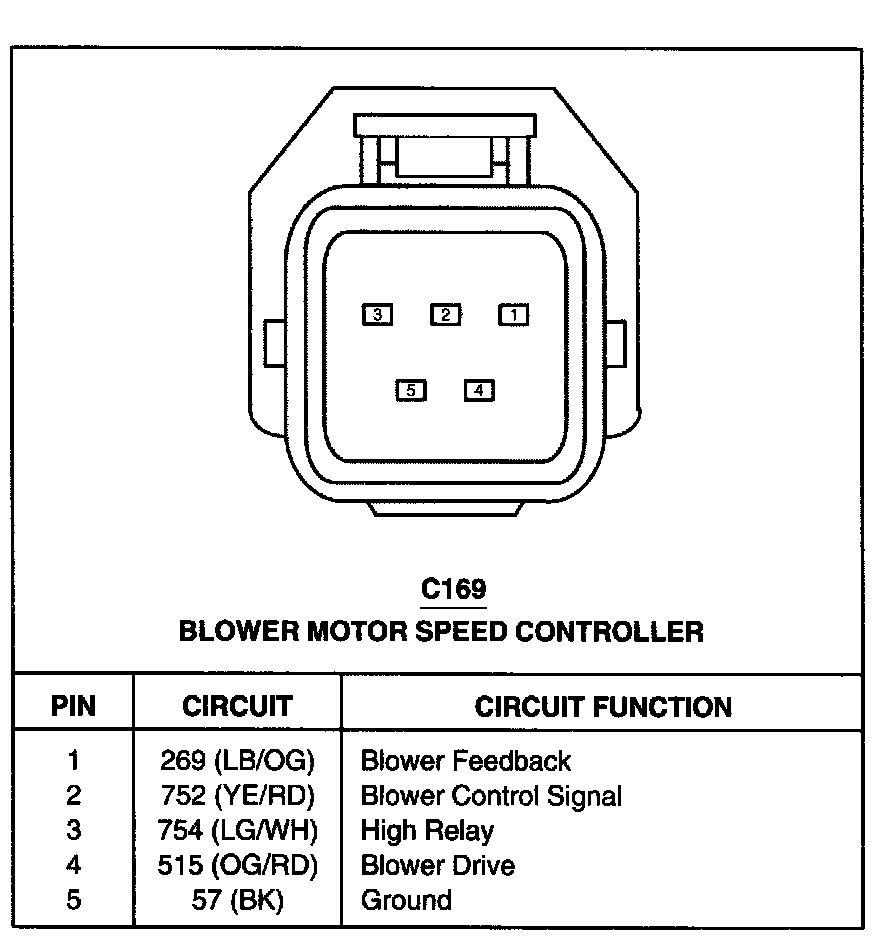 3 2 1
5 4

C169
BLOWER MOTOR SPEED CONTROLLER

| PIN | CIRCUIT | CIRCUIT FUNCTION |
|---|---|---|
| 1 | 269 (LB/OG) | Blower Feedback |
| 2 | 752 (YE/RD) | Blower Control Signal |
| 3 | 754 (LG/WH) | High Relay |
| 4 | 515 (OG/RD) | Blower Drive |
| 5 | 57 (BK) | Ground |