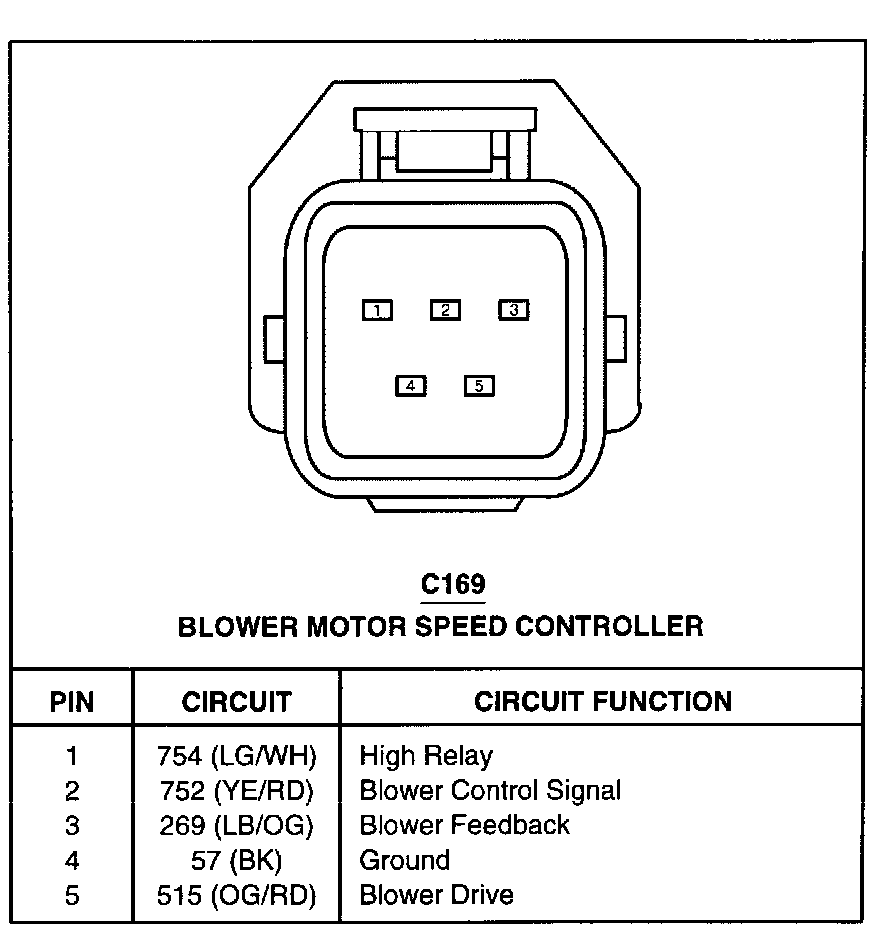 1 2 3

4 5

C169
BLOWER MOTOR SPEED CONTROLLER

| PIN | CIRCUIT | CIRCUIT FUNCTION |
|---|---|---|
| 1 | 754 (LG/WH) | High Relay |
| 2 | 752 (YE/RD) | Blower Control Signal |
| 3 | 269 (LB/OG) | Blower Feedback |
| 4 | 57 (BK) | Ground |
| 5 | 515 (OG/RD) | Blower Drive |