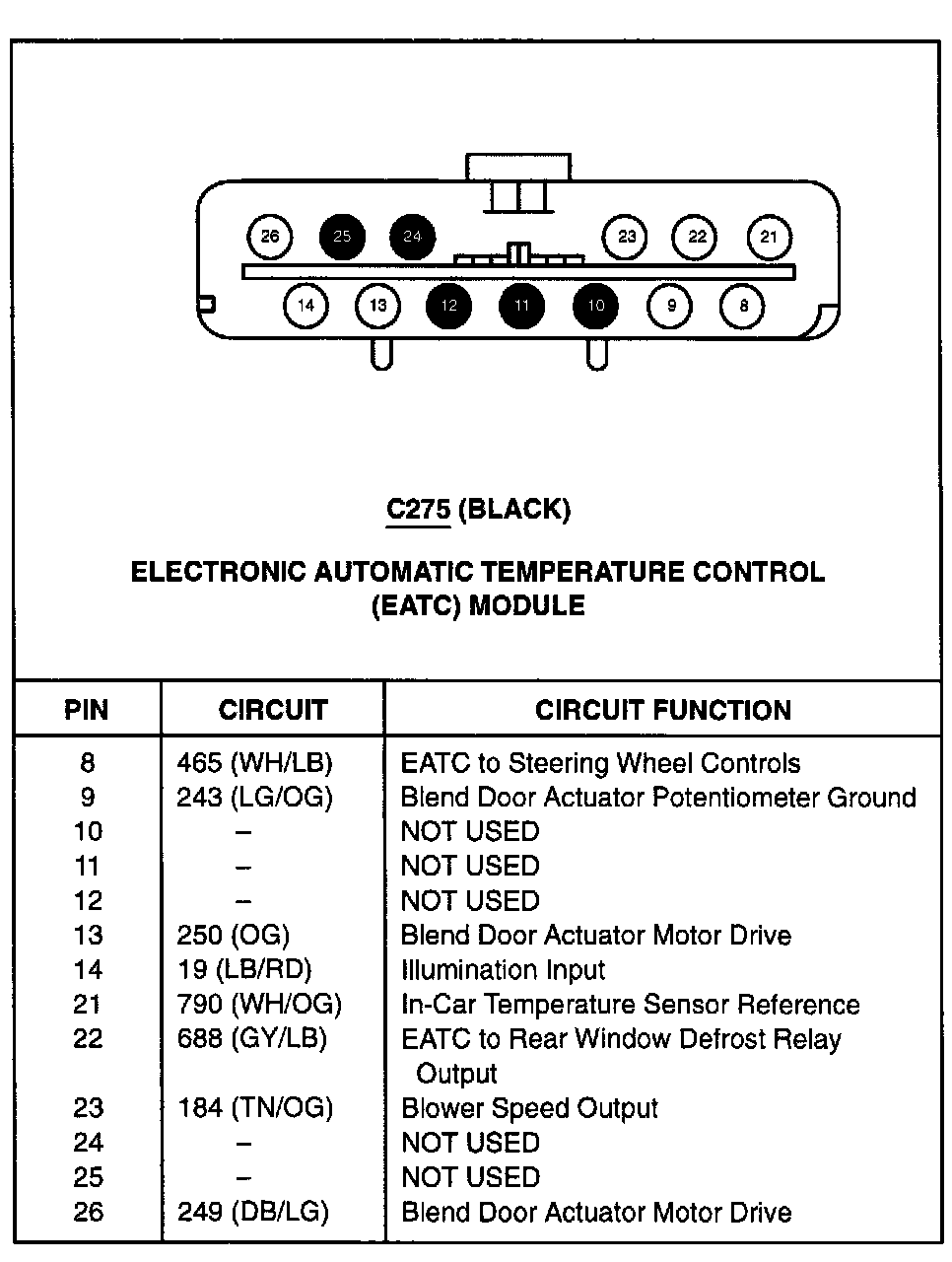 26 25 24 23 22 21

14 13 12 11 10 9 8

C275 (BLACK)

ELECTRONIC AUTOMATIC TEMPERATURE CONTROL (EATC) MODULE

| PIN | CIRCUIT | CIRCUIT FUNCTION |
|---|---|---|
| 8 | 465 (WH/LB) | EATC to Steering Wheel Controls |
| 9 | 243 (LG/OG) | Blend Door Actuator Potentiometer Ground |
| 10 | – | NOT USED |
| 11 | – | NOT USED |
| 12 | – | NOT USED |
| 13 | 250 (OG) | Blend Door Actuator Motor Drive |
| 14 | 19 (LB/RD) | Illumination Input |
| 21 | 790 (WH/OG) | In-Car Temperature Sensor Reference |
| 22 | 688 (GY/LB) | EATC to Rear Window Defrost Relay Output |
| 23 | 184 (TN/OG) | Blower Speed Output |
| 24 | – | NOT USED |
| 25 | – | NOT USED |
| 26 | 249 (DB/LG) | Blend Door Actuator Motor Drive |