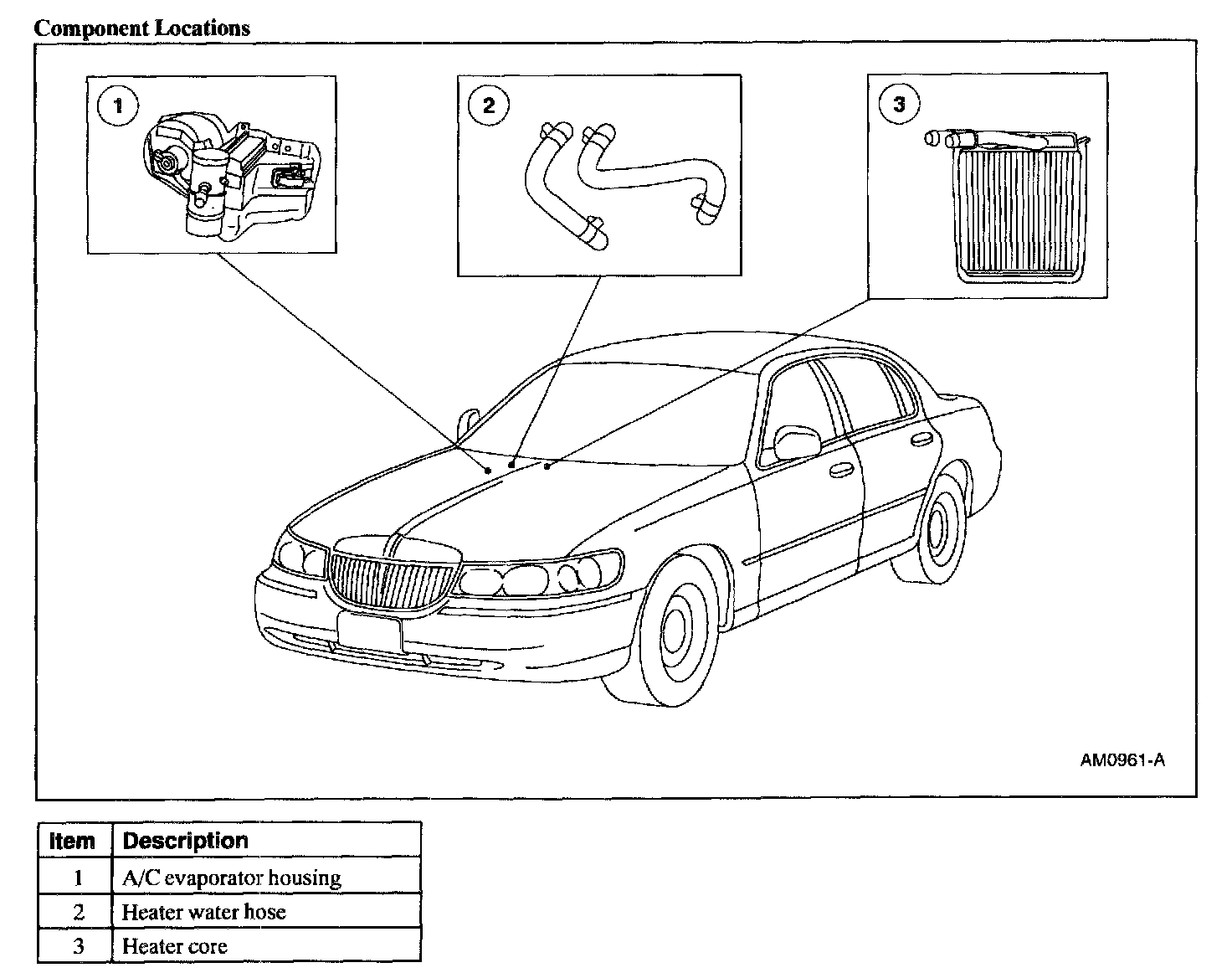 Component Locations

1

2

3

AM0961-A

| Item | Description |
|---|---|
| 1 | A/C evaporator housing |
| 2 | Heater water hose |
| 3 | Heater core |