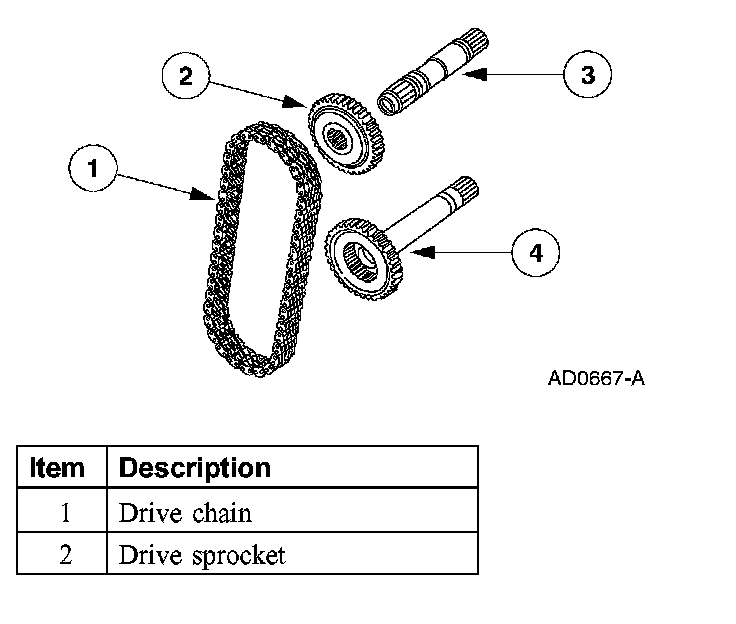 2

3

1

4

AD0667-A

| Item | Description |
|---|---|
| 1 | Drive chain |
| 2 | Drive sprocket |