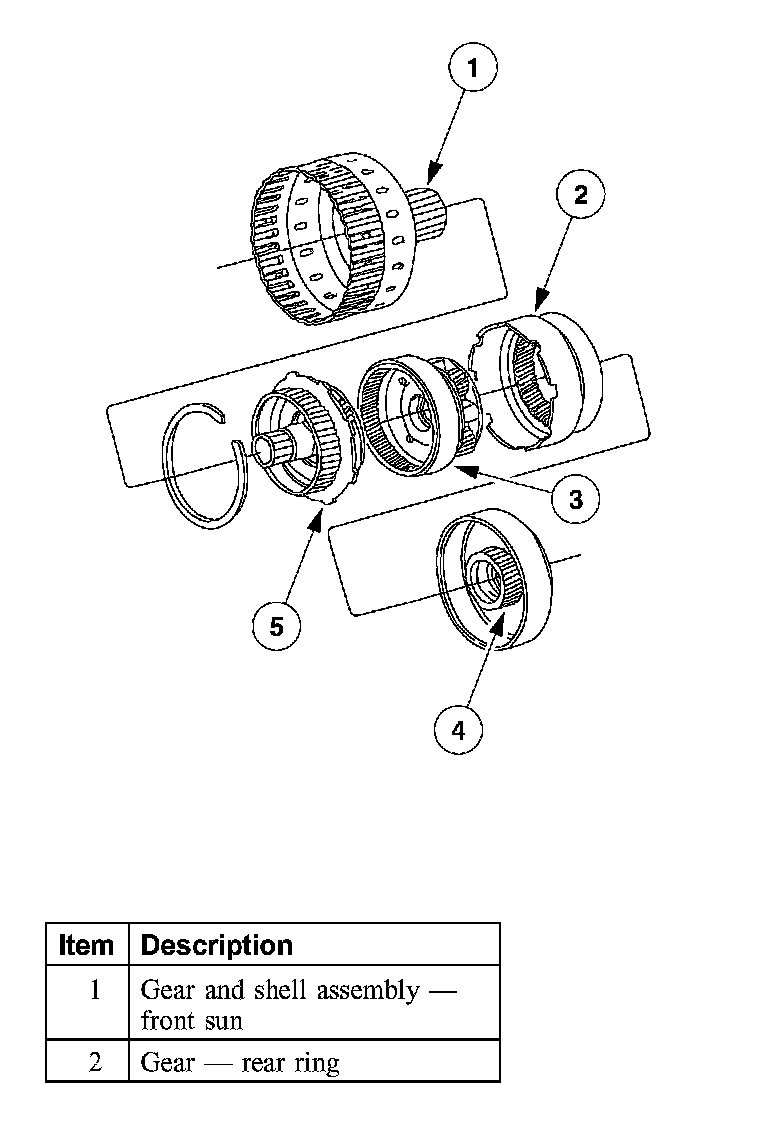 1

2

3

5

4

| Item | Description |
|---|---|
| 1 | Gear and shell assembly — front sun |
| 2 | Gear — rear ring |