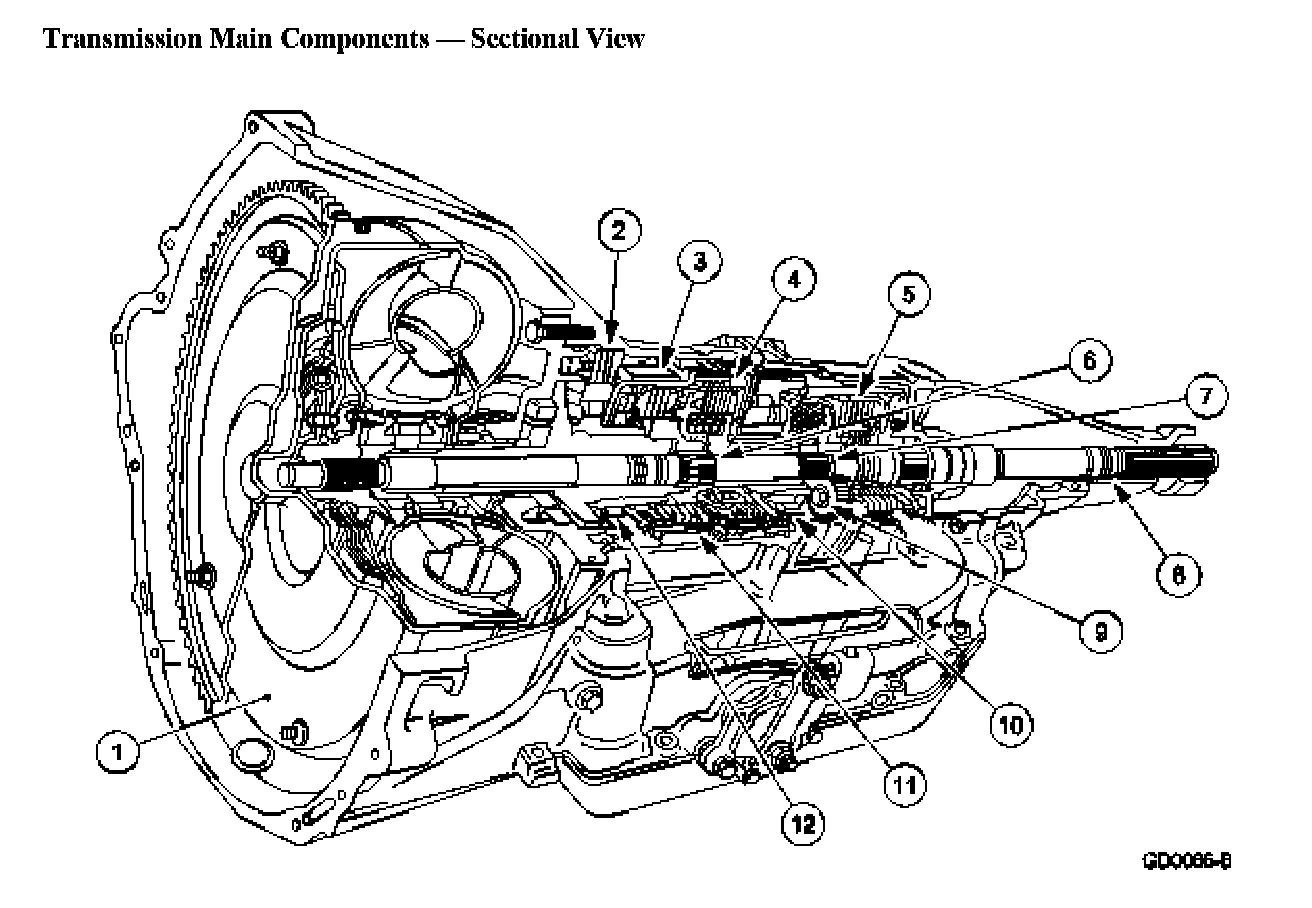 Transmission Main Components — Sectional View

2
3
4
5
6
7
8
9
10
11
12
1

GD0086-B