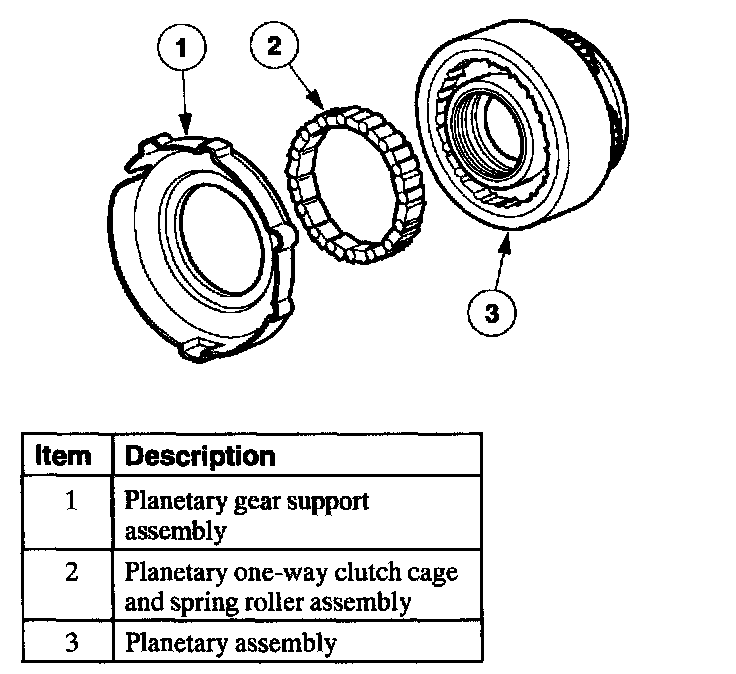 1

2

3

| Item | Description |
|---|---|
| 1 | Planetary gear support assembly |
| 2 | Planetary one-way clutch cage and spring roller assembly |
| 3 | Planetary assembly |