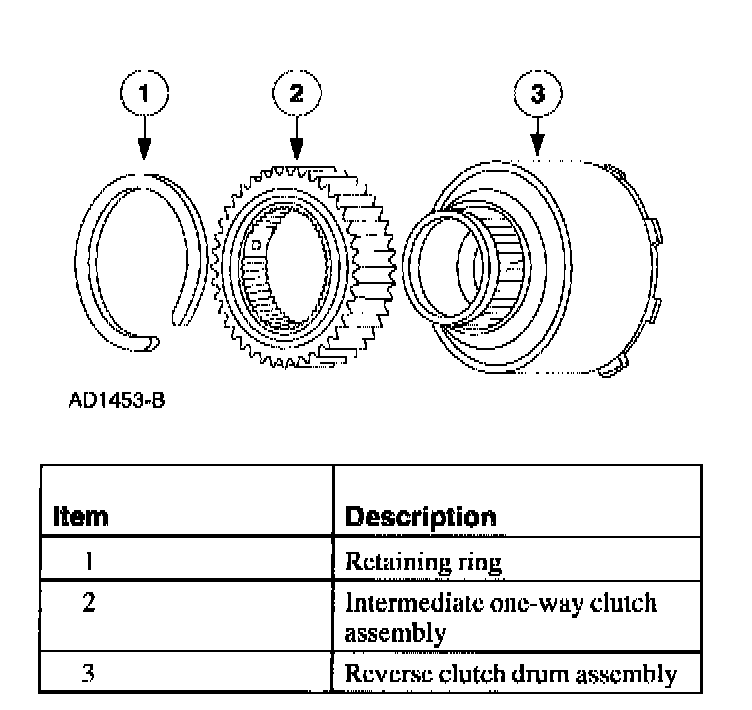 1

2

3

AD1453-B

| Item | Description |
|---|---|
| 1 | Retaining ring |
| 2 | Intermediate one-way clutch assembly |
| 3 | Reverse clutch drum assembly |