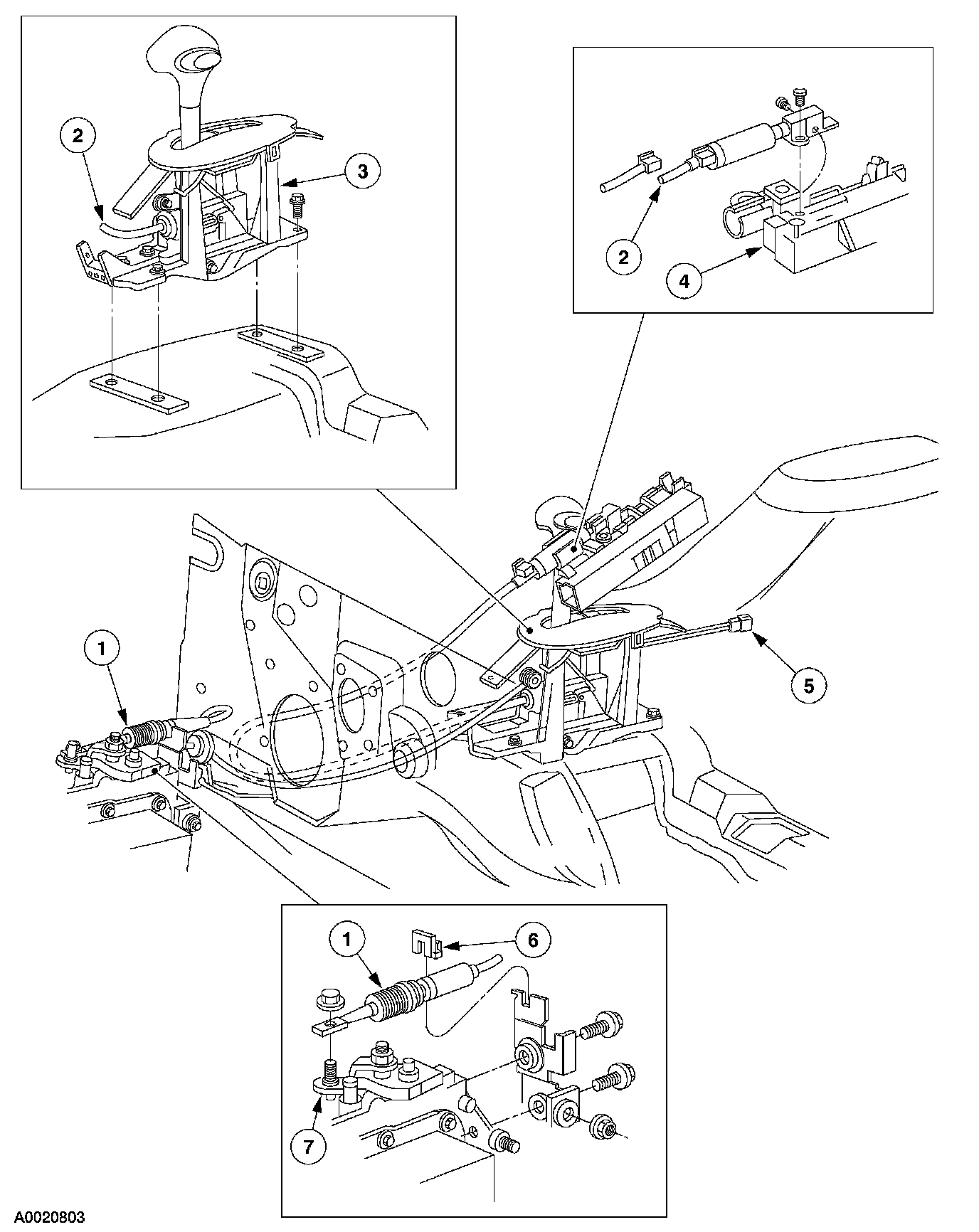 2
3
2
4
1
5
1
6
7
A0020803