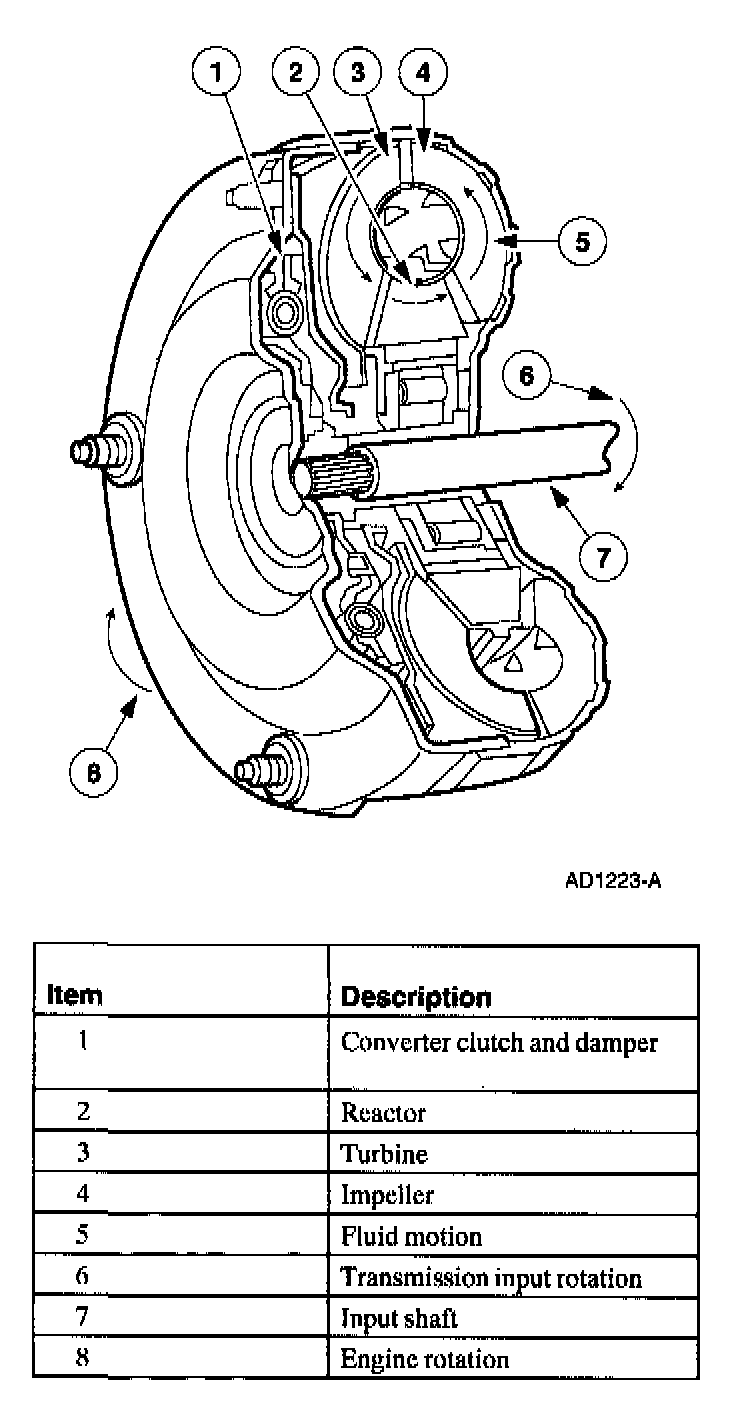 1 2 3 4 5 6 7 8

AD1223-A

| Item | Description |
|---|---|
| 1 | Converter clutch and damper |
| 2 | Reactor |
| 3 | Turbine |
| 4 | Impeller |
| 5 | Fluid motion |
| 6 | Transmission input rotation |
| 7 | Input shaft |
| 8 | Engine rotation |