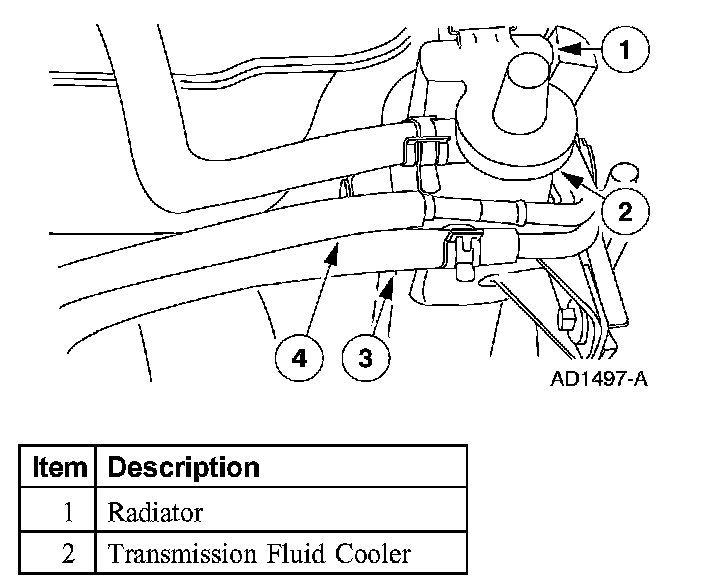 1

2

4

3

AD1497-A

| Item | Description |
|---|---|
| 1 | Radiator |
| 2 | Transmission Fluid Cooler |